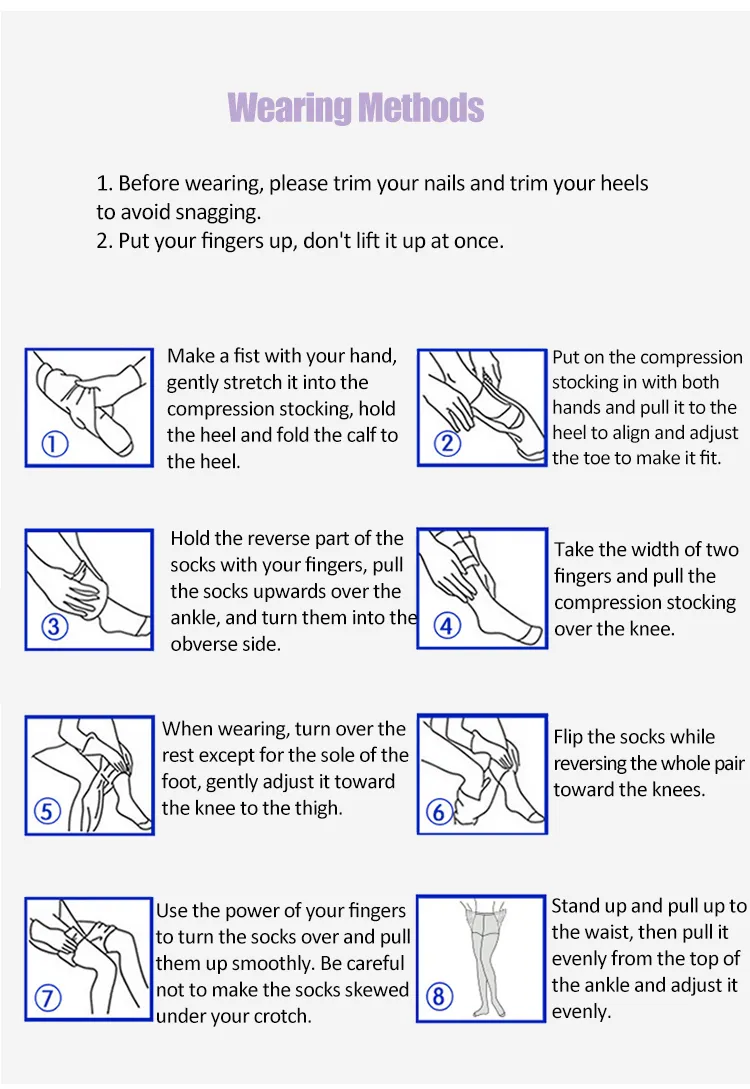 Wearing Methods

1. Before wearing, please trim your nails and trim your heels to avoid snagging.
2. Put your fingers up, don't lift it up at once.

①

Make a fist with your hand, gently stretch it into the compression stocking, hold the heel and fold the calf to the heel.

②

Put on the compression stocking in with both hands and pull it to the heel to align and adjust the toe to make it fit.

③

Hold the reverse part of the socks with your fingers, pull the socks upwards over the ankle, and turn them into the obverse side.

④

Take the width of two fingers and pull the compression stocking over the knee.

⑤

When wearing, turn over the rest except for the sole of the foot, gently adjust it toward the knee to the thigh.

⑥

Flip the socks while reversing the whole pair toward the knees.

⑦

Use the power of your fingers to turn the socks over and pull them up smoothly. Be careful not to make the socks skewed under your crotch.

⑧

Stand up and pull up to the waist, then pull it evenly from the top of the ankle and adjust it evenly.